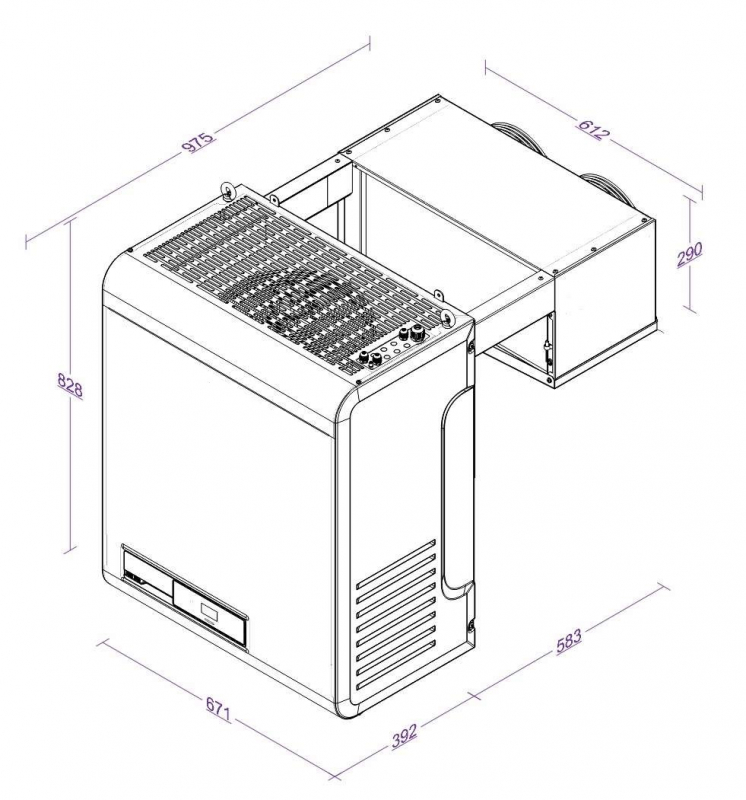 975
612
290
828
583
671
392